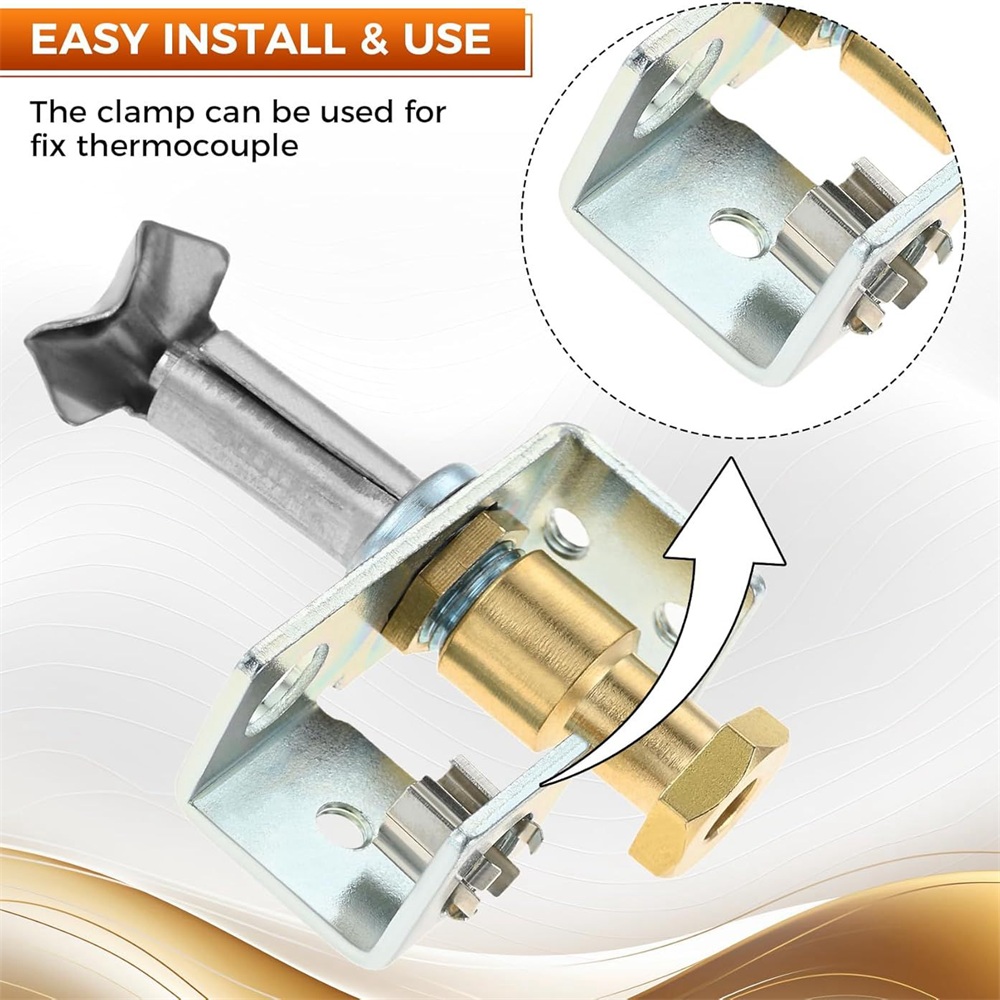 EASY INSTALL & USE

The clamp can be used for fix thermocouple