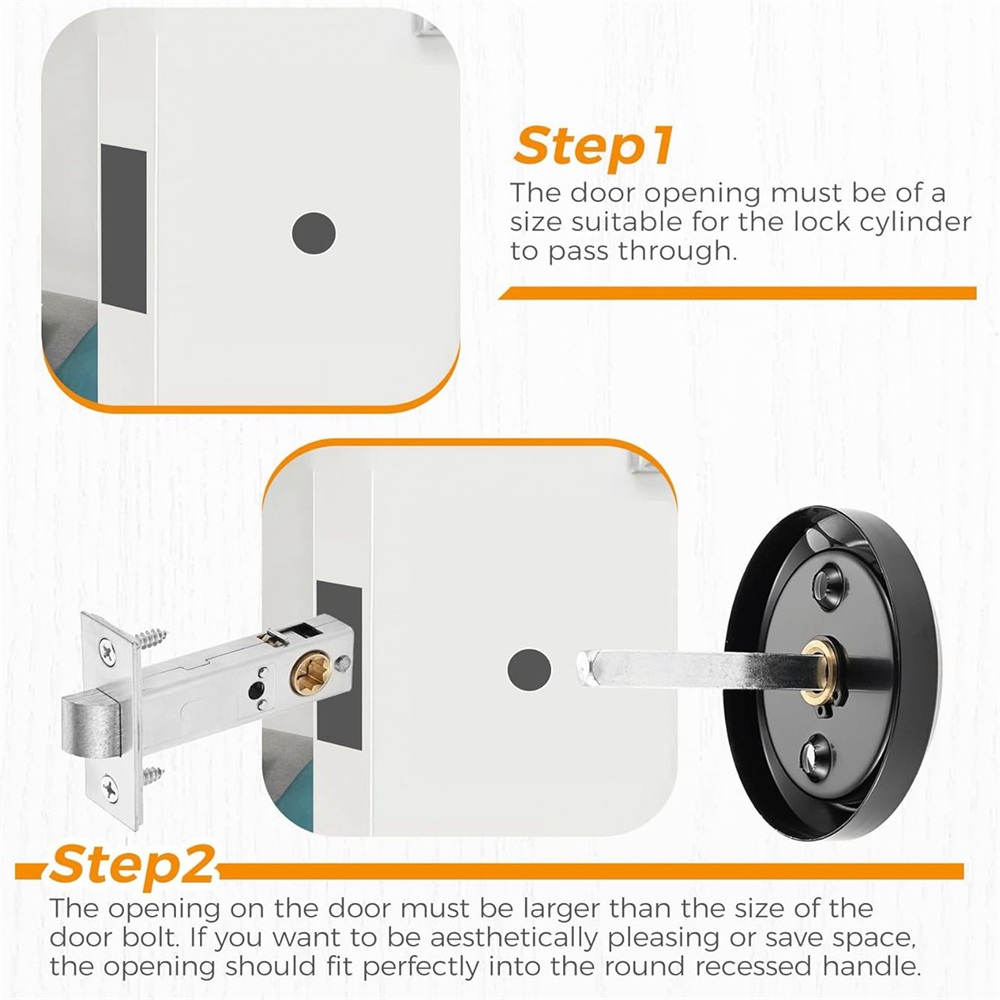 Step1

The door opening must be of a size suitable for the lock cylinder to pass through.

Step2

The opening on the door must be larger than the size of the door bolt. If you want to be aesthetically pleasing or save space, the opening should fit perfectly into the round recessed handle.