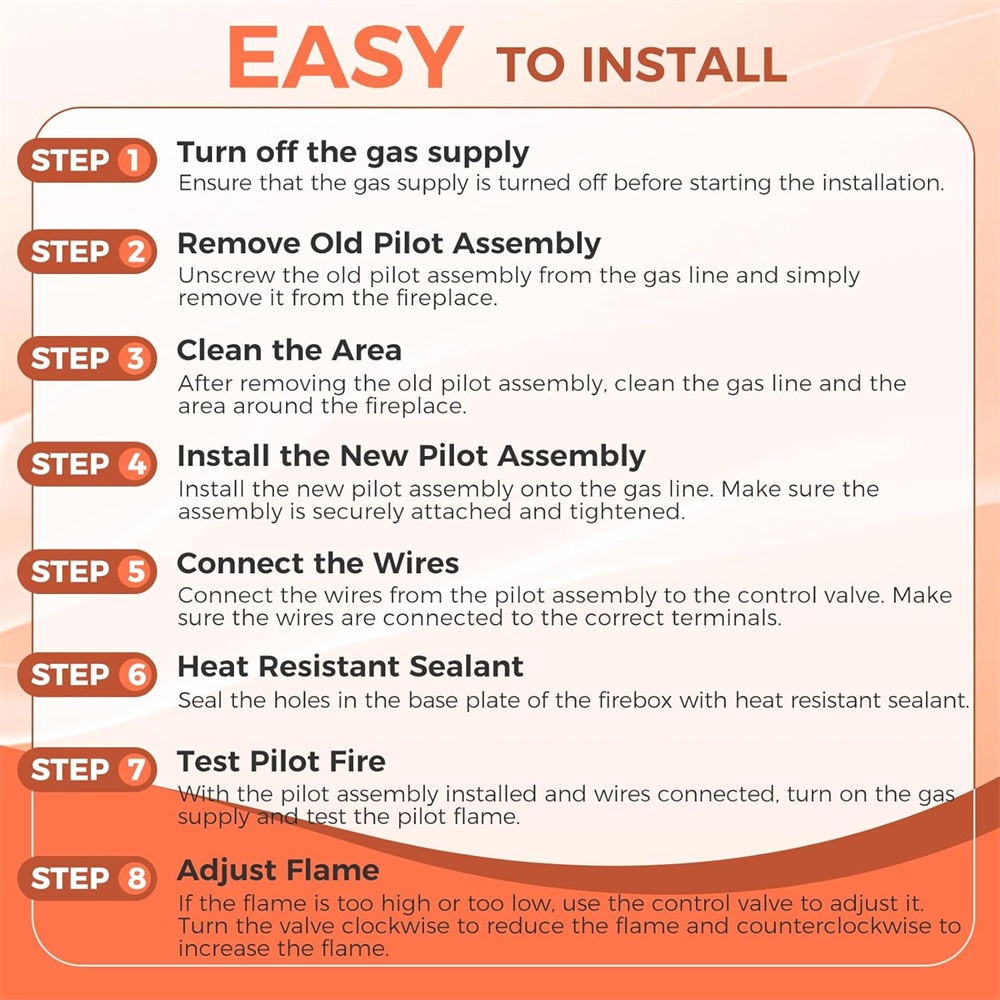 EASY TO INSTALL

STEP 1 Turn off the gas supply
Ensure that the gas supply is turned off before starting the installation.

STEP 2 Remove Old Pilot Assembly
Unscrew the old pilot assembly from the gas line and simply remove it from the fireplace.

STEP 3 Clean the Area
After removing the old pilot assembly, clean the gas line and the area around the fireplace.

STEP 4 Install the New Pilot Assembly
Install the new pilot assembly onto the gas line. Make sure the assembly is securely attached and tightened.

STEP 5 Connect the Wires
Connect the wires from the pilot assembly to the control valve. Make sure the wires are connected to the correct terminals.

STEP 6 Heat Resistant Sealant
Seal the holes in the base plate of the firebox with heat resistant sealant.

STEP 7 Test Pilot Fire
With the pilot assembly installed and wires connected, turn on the gas supply and test the pilot flame.

STEP 8 Adjust Flame
If the flame is too high or too low, use the control valve to adjust it. Turn the valve clockwise to reduce the flame and counterclockwise to increase the flame.