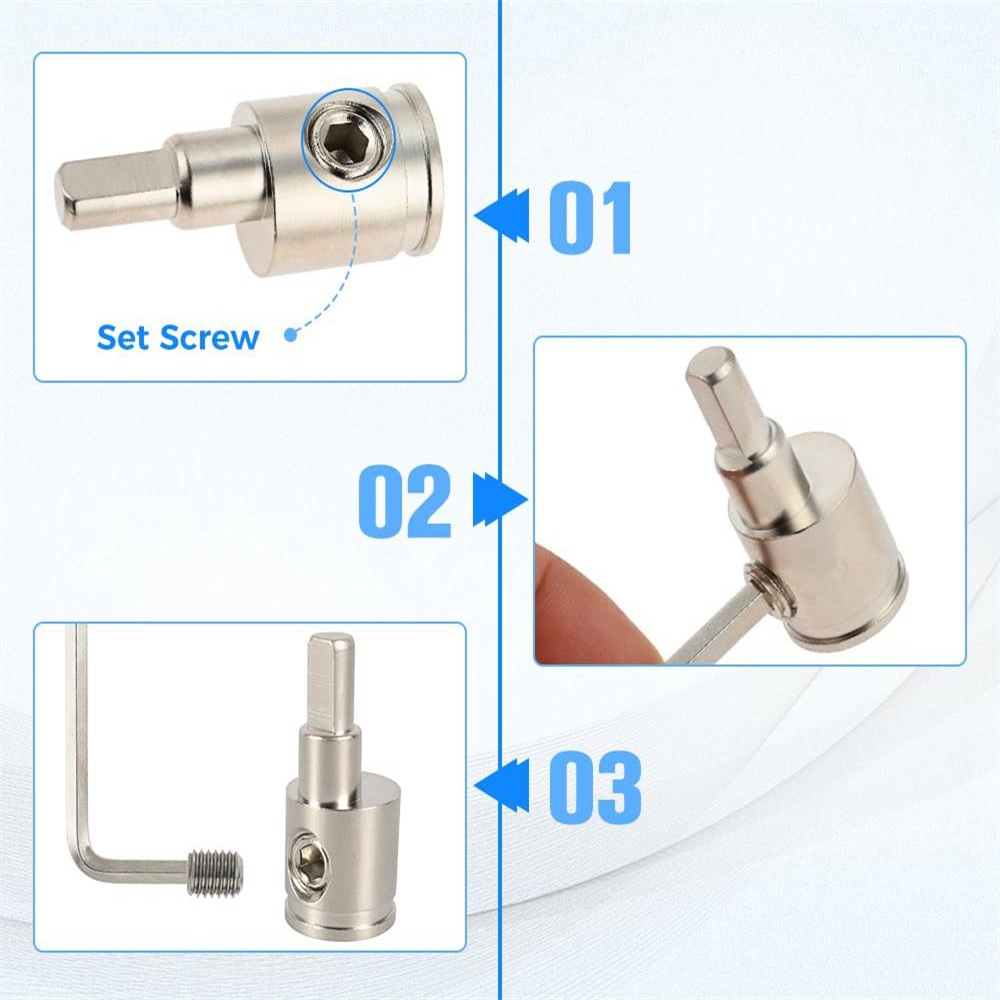 Set Screw

01

02

03