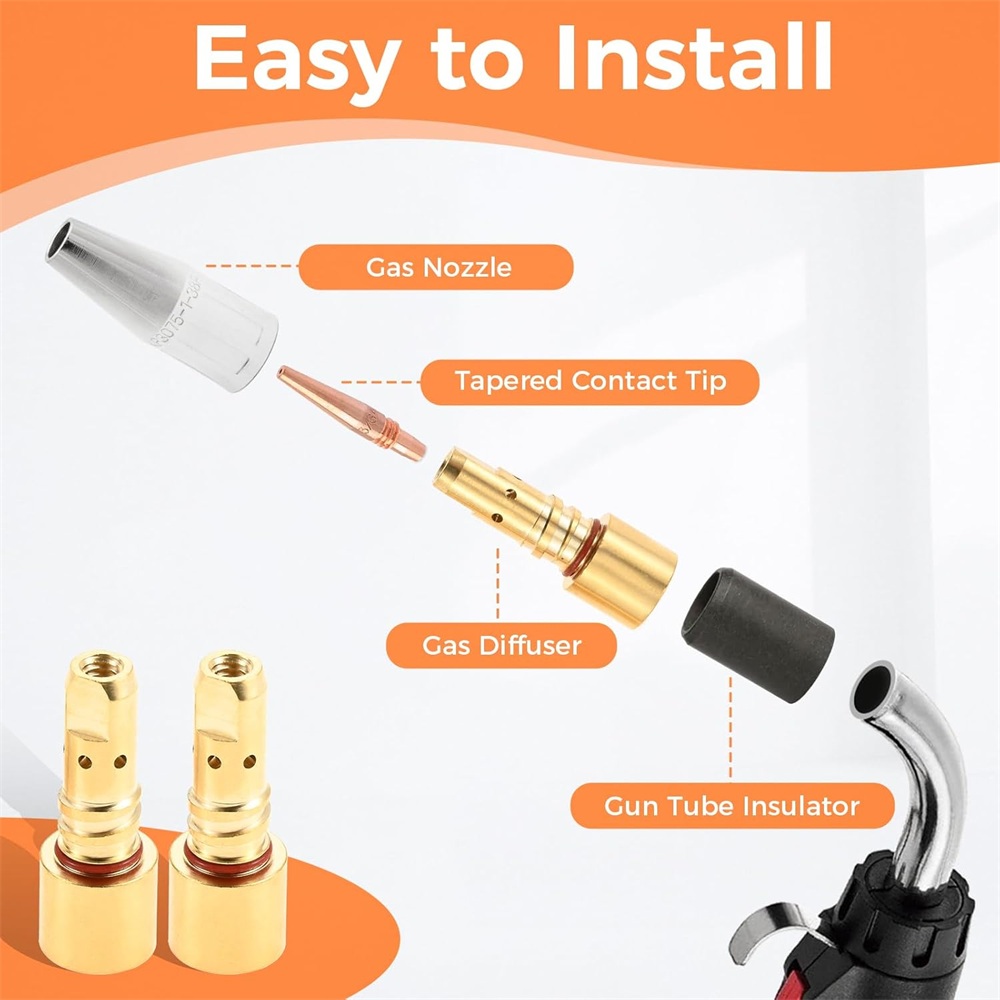 Easy to Install

Gas Nozzle

Tapered Contact Tip

Gas Diffuser

Gun Tube Insulator