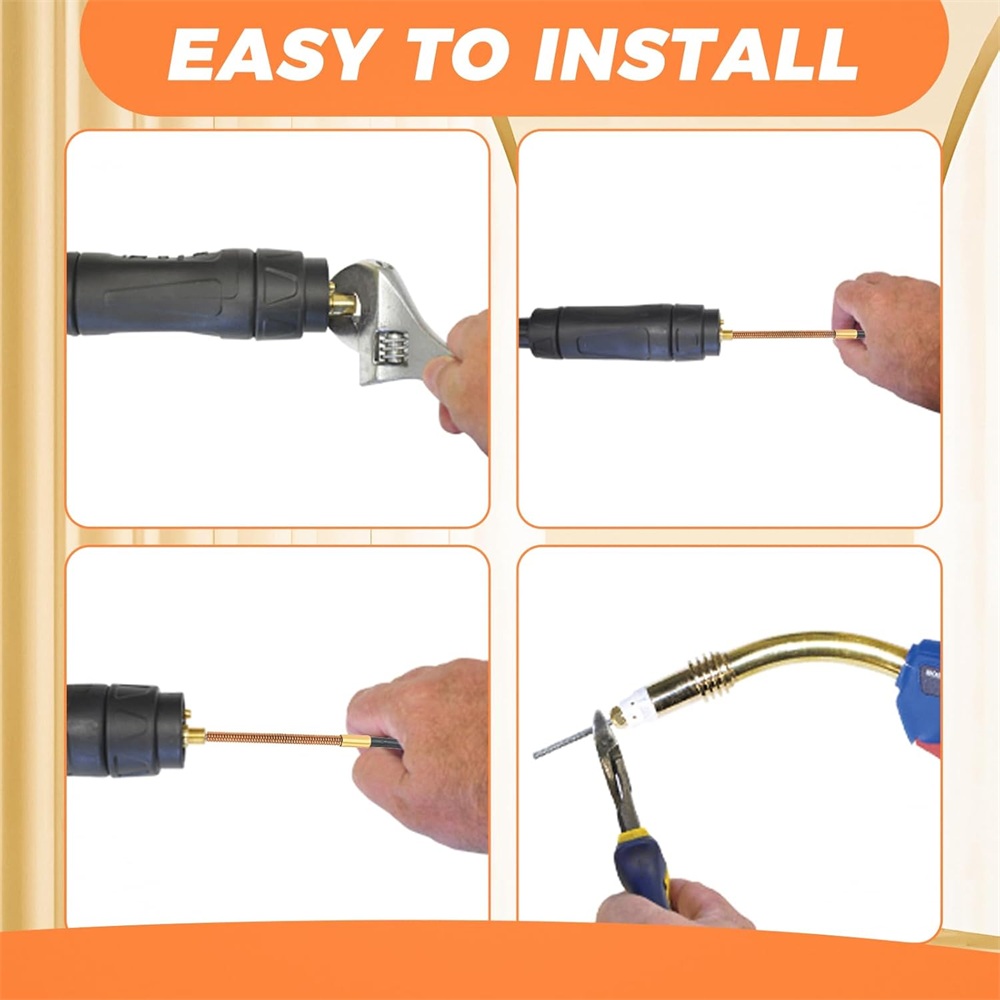 EASY TO INSTALL