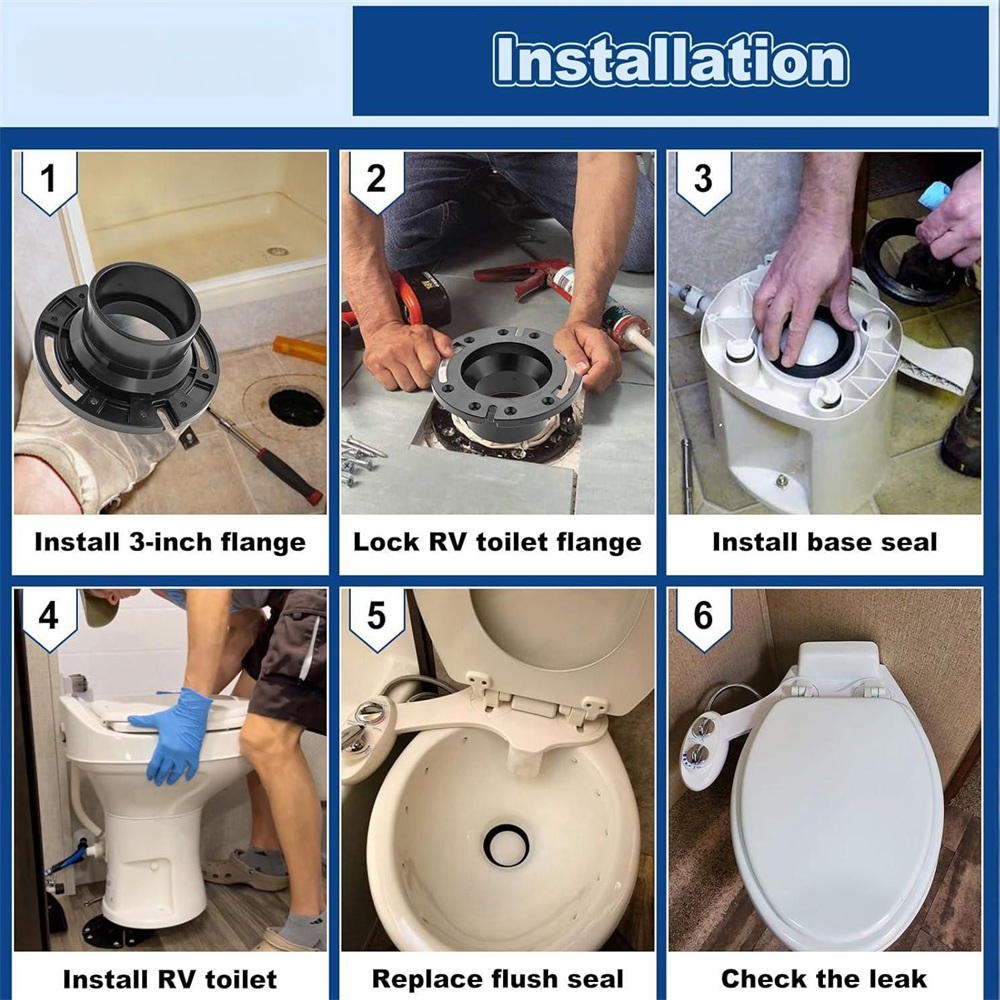 Installation

1

Install 3-inch flange

2

Lock RV toilet flange

3

Install base seal

4

Install RV toilet

5

Replace flush seal

6

Check the leak